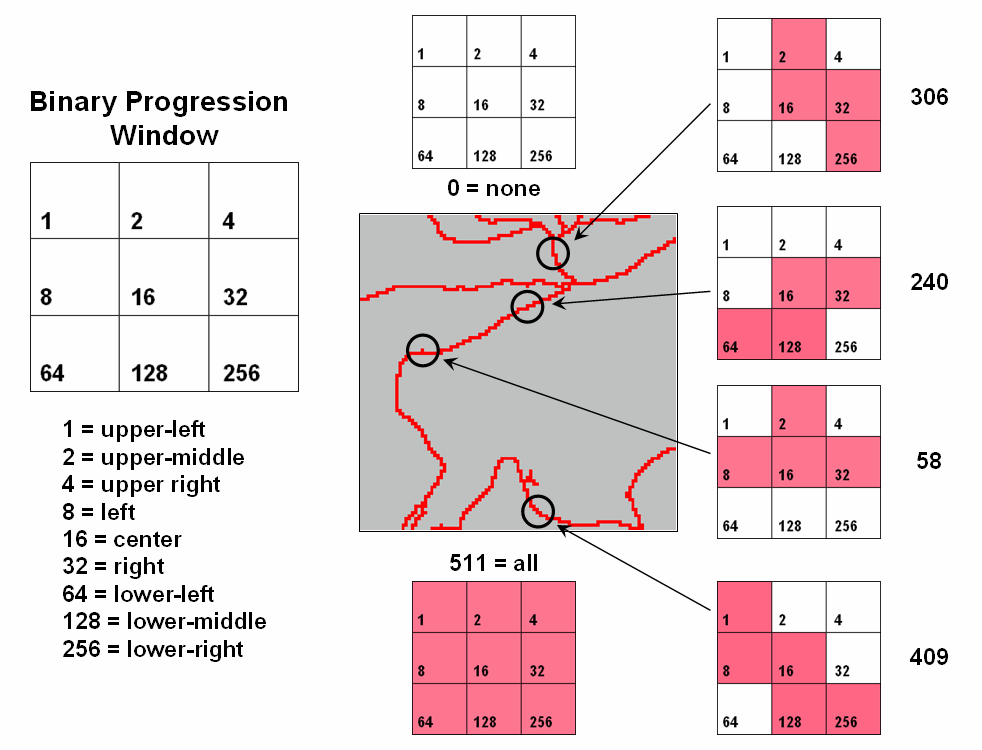 Binary Progression Window

| 1 | 2 | 4 |
|---|---|---|
| 8 | 16 | 32 |
| 64 | 128 | 256 |

1 = upper-left
2 = upper-middle
4 = upper right
8 = left
16 = center
32 = right
64 = lower-left
128 = lower-middle
256 = lower-right

| 1 | 2 | 4 |
|---|---|---|
| 8 | 16 | 32 |
| 64 | 128 | 256 |

0 = none

511 = all

| 1 | 2 | 4 |
|---|---|---|
| 8 | 16 | 32 |
| 64 | 128 | 256 |

| 1 | 2 | 4 |
|---|---|---|
| 8 | 16 | 32 |
| 64 | 128 | 256 |

306

| 1 | 2 | 4 |
|---|---|---|
| 8 | 16 | 32 |
| 64 | 128 | 256 |

240

| 1 | 2 | 4 |
|---|---|---|
| 8 | 16 | 32 |
| 64 | 128 | 256 |

58

| 1 | 2 | 4 |
|---|---|---|
| 8 | 16 | 32 |
| 64 | 128 | 256 |

409